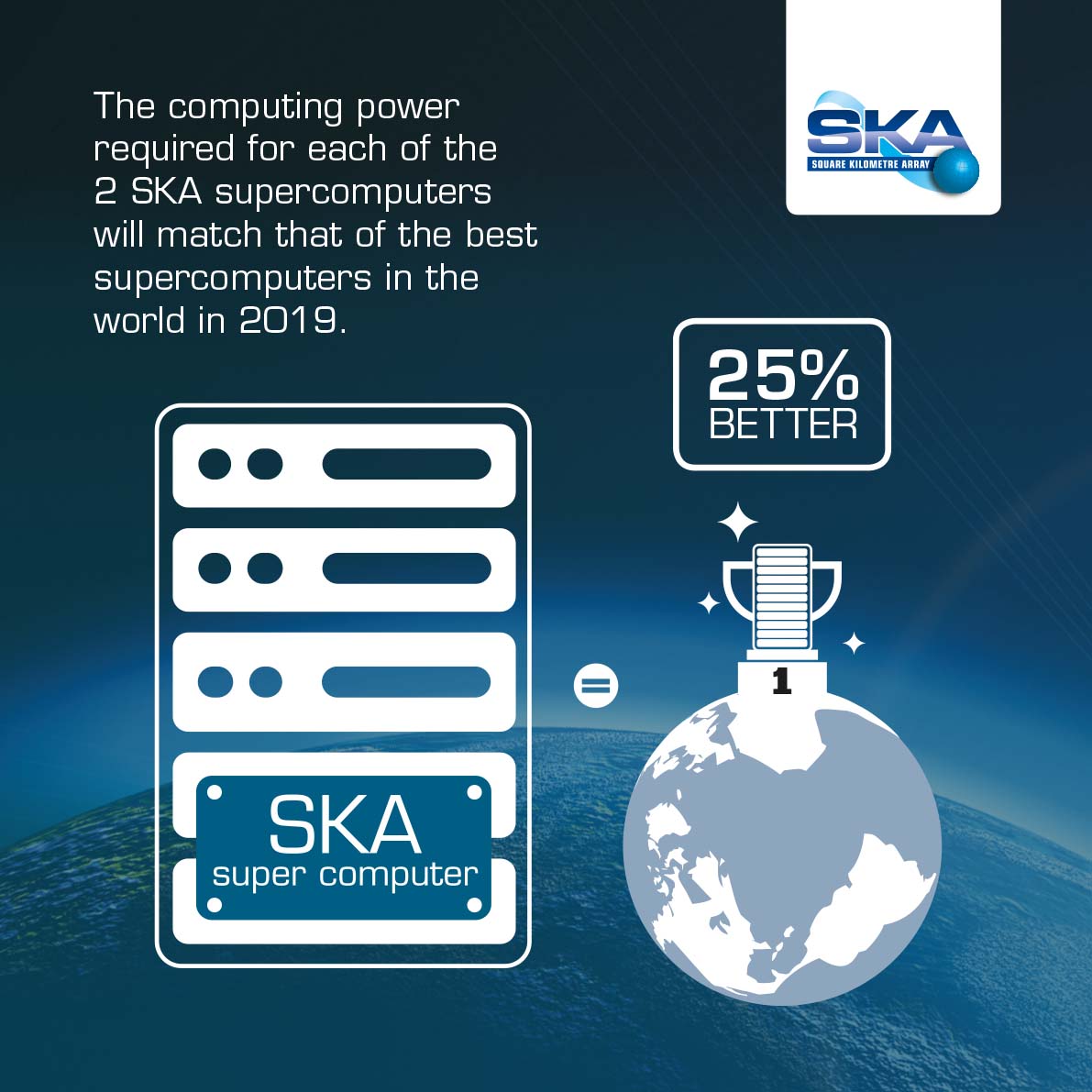 The computing power required for each of the 2 SKA supercomputers will match that of the best supercomputers in the world in 2019.

SKA
SQUARE KILOMETRE ARRAY

25%
BETTER

SKA
super computer

=

1